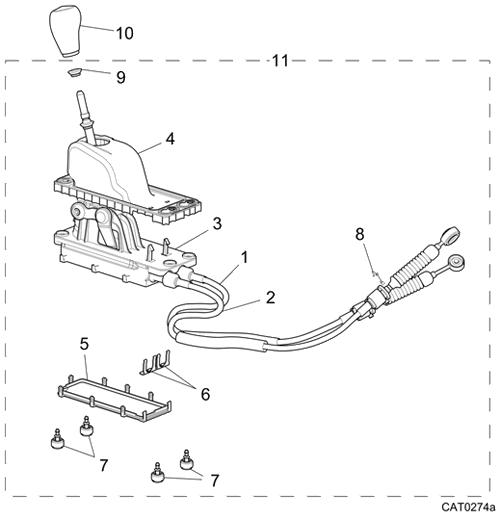 10
11
9
4
3
8
1
2
5
6
7
7
CAT0274a