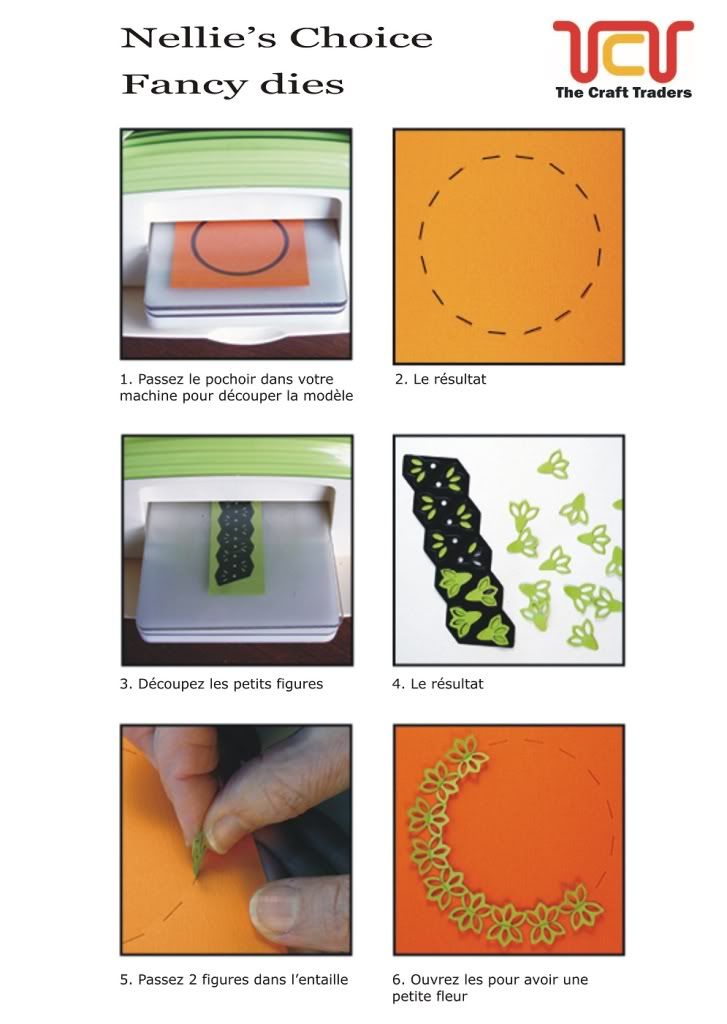 Nellie's Choice
Fancy dies

TCT
The Craft Traders

1. Passez le pochoir dans votre machine pour découper la modèle

2. Le résultat

3. Découpez les petits figures

4. Le résultat

5. Passez 2 figures dans l'entaille

6. Ouvrez les pour avoir une petite fleur