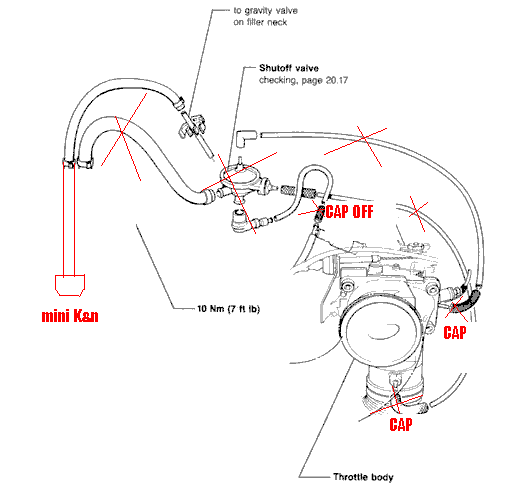 to gravity valve on filter neck

Shutoff valve
checking, page 20.17

CAP OFF

mini K&n

10 Nm (7 ft lb)

CAP

CAP

Throttle body