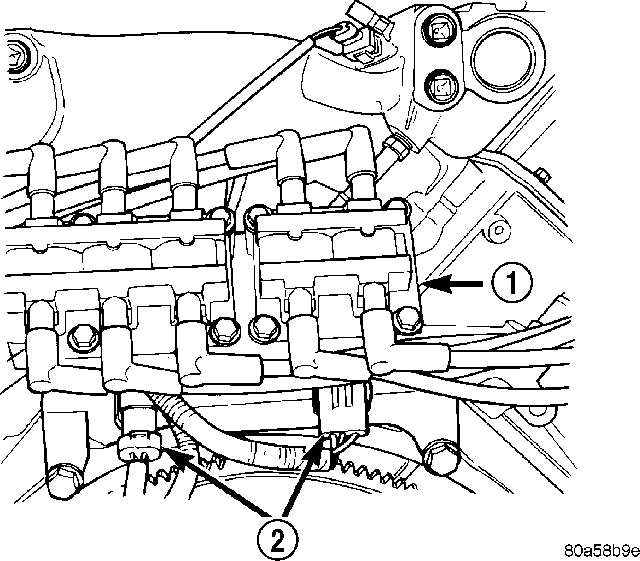 1

2

80a58b9e