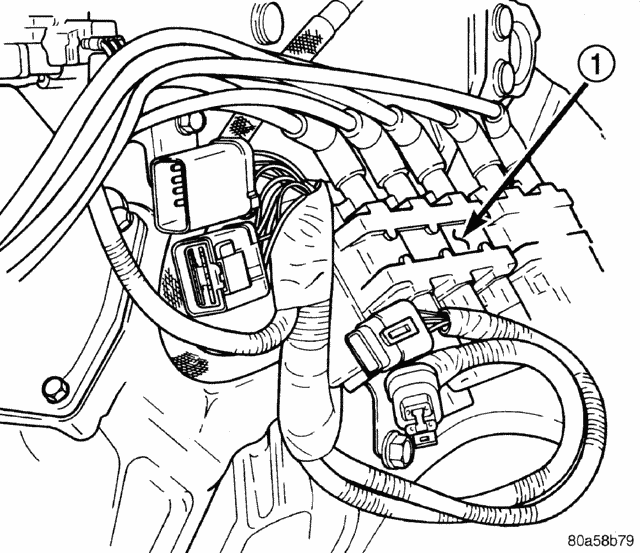 1

80a58b79