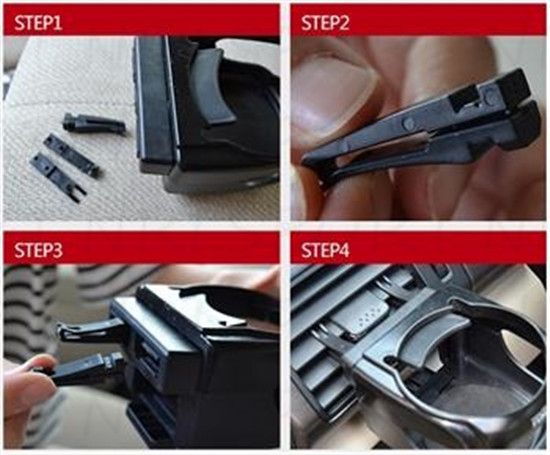 STEP1

STEP2

STEP3

STEP4